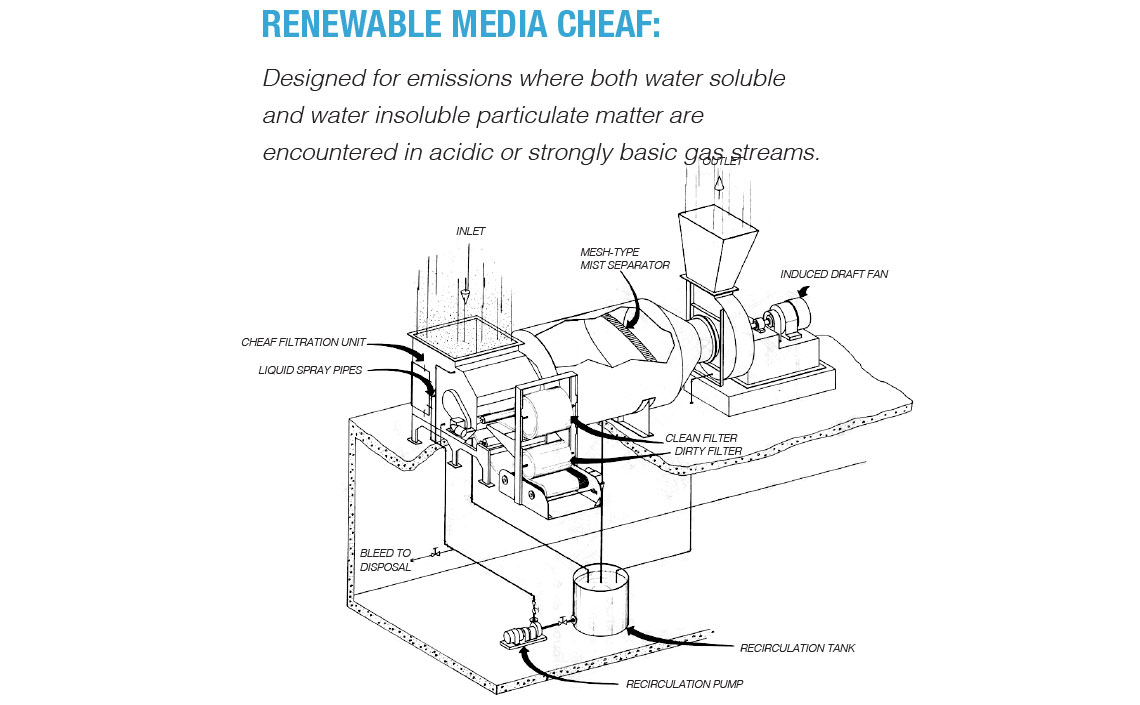 RENEWABLE MEDIA CHEAF:

Designed for emissions where both water soluble and water insoluble particulate matter are encountered in acidic or strongly basic gas streams.

OUTLET

INLET

MESH-TYPE MIST SEPARATOR

INDUCED DRAFT FAN

CHEAF FILTRATION UNIT

LIQUID SPRAY PIPES

CLEAN FILTER

DIRTY FILTER

BLEED TO DISPOSAL

RECIRCULATION TANK

RECIRCULATION PUMP