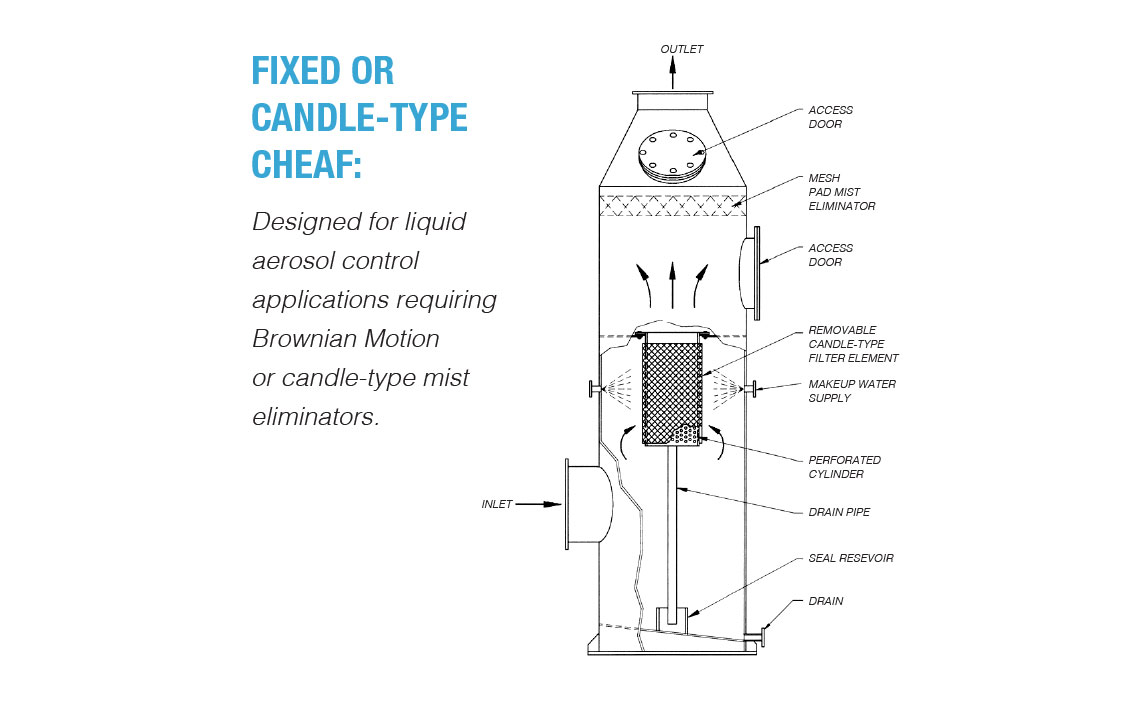 FIXED OR CANDLE-TYPE CHEAF:

Designed for liquid aerosol control applications requiring Brownian Motion or candle-type mist eliminators.

OUTLET

ACCESS DOOR

MESH PAD MIST ELIMINATOR

ACCESS DOOR

REMOVABLE CANDLE-TYPE FILTER ELEMENT

MAKEUP WATER SUPPLY

PERFORATED CYLINDER

INLET

DRAIN PIPE

SEAL RESEVOIR

DRAIN