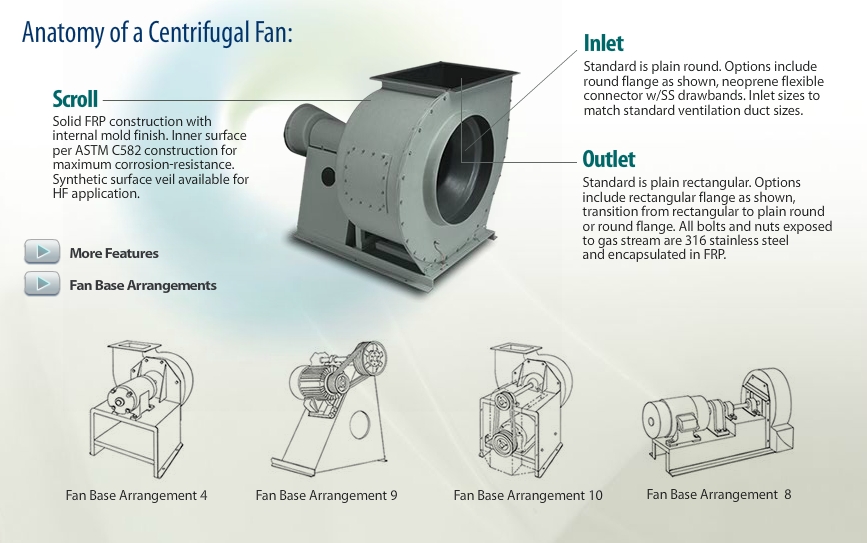 Anatomy of a Centrifugal Fan:

Scroll
Solid FRP construction with internal mold finish. Inner surface per ASTM C582 construction for maximum corrosion-resistance. Synthetic surface veil available for HF application.

More Features

Fan Base Arrangements

Inlet
Standard is plain round. Options include round flange as shown, neoprene flexible connector w/SS drawbands. Inlet sizes to match standard ventilation duct sizes.

Outlet
Standard is plain rectangular. Options include rectangular flange as shown, transition from rectangular to plain round or round flange. All bolts and nuts exposed to gas stream are 316 stainless steel and encapsulated in FRP.

Fan Base Arrangement 4

Fan Base Arrangement 9

Fan Base Arrangement 10

Fan Base Arrangement 8